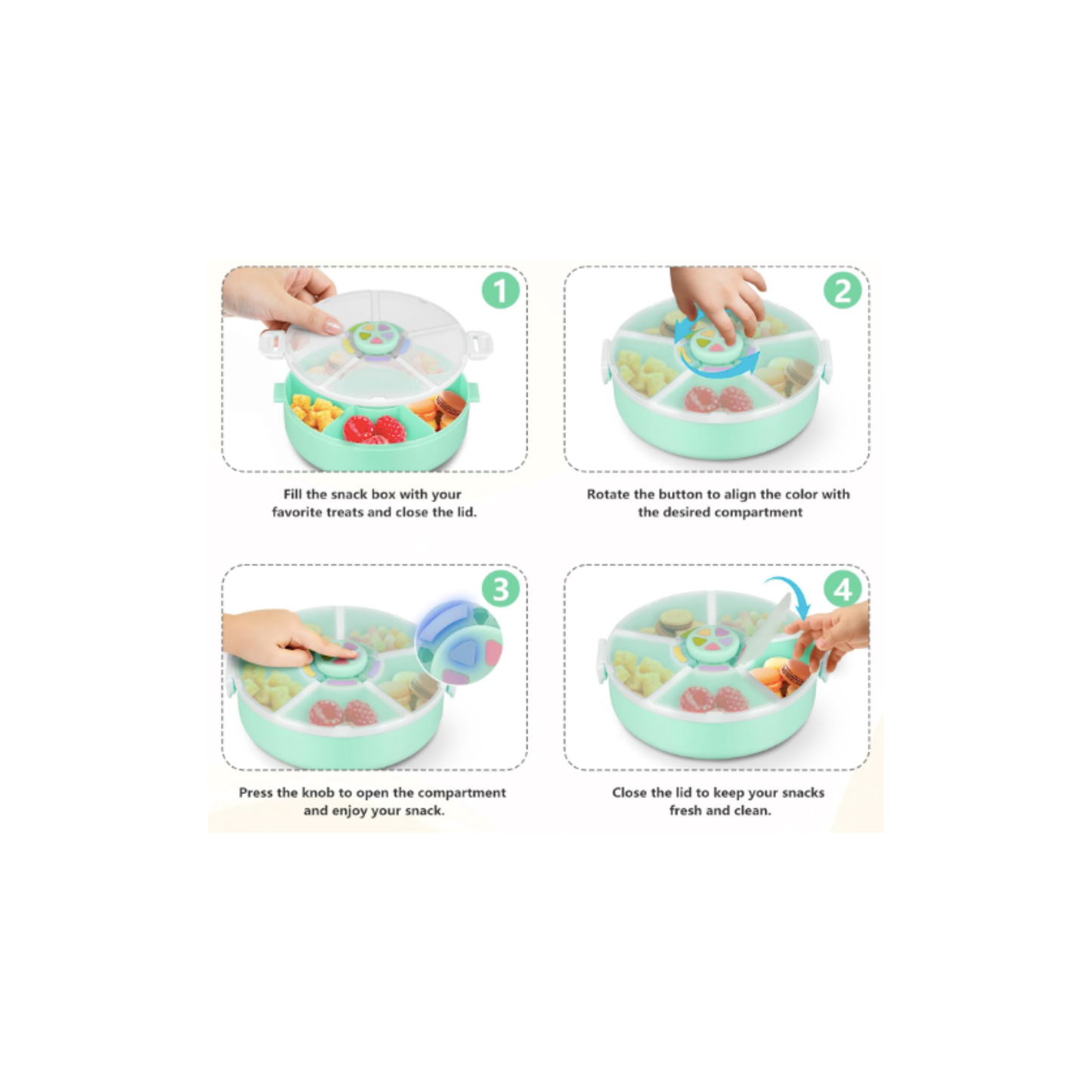 1

Fill the snack box with your favorite treats and close the lid.

2

Rotate the button to align the color with the desired compartment

3

Press the knob to open the compartment and enjoy your snack.

4

Close the lid to keep your snacks fresh and clean.